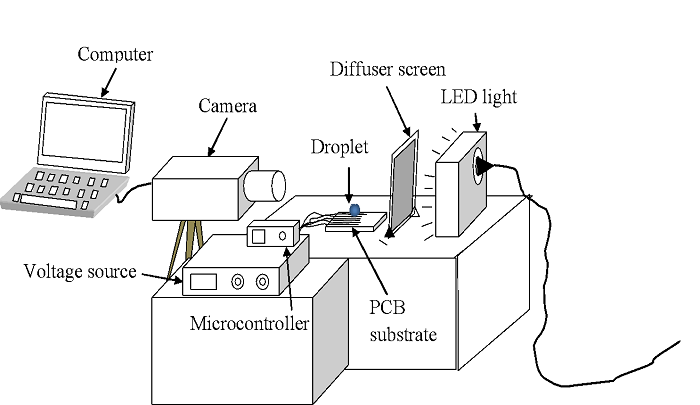 Computer

Diffuser screen

LED light

Camera

Droplet

Voltage source

Microcontroller

PCB substrate